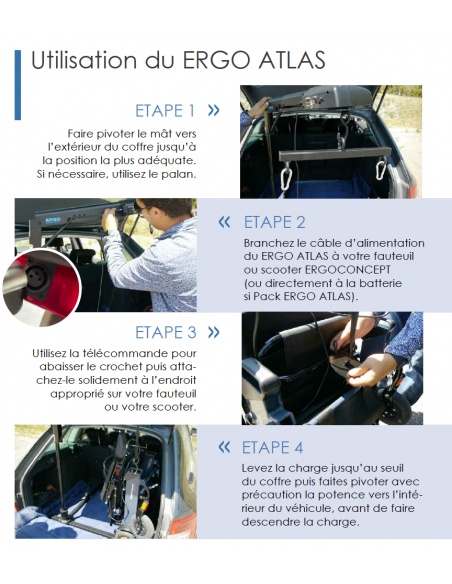 Utilisation du ERGO ATLAS

ETAPE 1 »

Faire pivoter le mât vers l'extérieur du coffre jusqu'à la position la plus adéquate. Si nécessaire, utilisez le palan.

ERGO

« ETAPE 2

Branchez le câble d'alimentation du ERGO ATLAS à votre fauteuil ou scooter ERGOCONCEPT (ou directement à la batterie si Pack ERGO ATLAS).

ETAPE 3 »

Utilisez la télécommande pour abaisser le crochet puis attachez-le solidement à l'endroit approprié sur votre fauteuil ou votre scooter.

« ETAPE 4

Levez la charge jusqu'au seuil du coffre puis faites pivoter avec précaution la potence vers l'intérieur du véhicule, avant de faire descendre la charge.